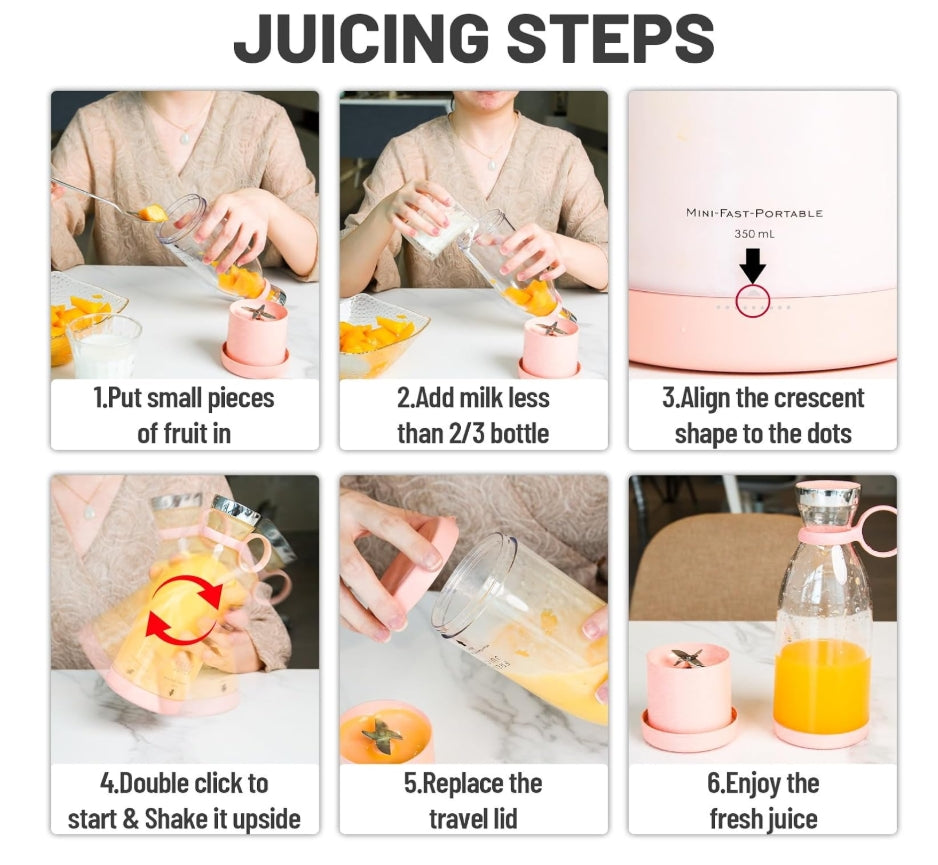 JUICING STEPS

1.Put small pieces of fruit in

2.Add milk less than 2/3 bottle

MINI-FAST-PORTABLE
350 mL

3.Align the crescent shape to the dots

4.Double click to start & Shake it upside

5.Replace the travel lid

6.Enjoy the fresh juice